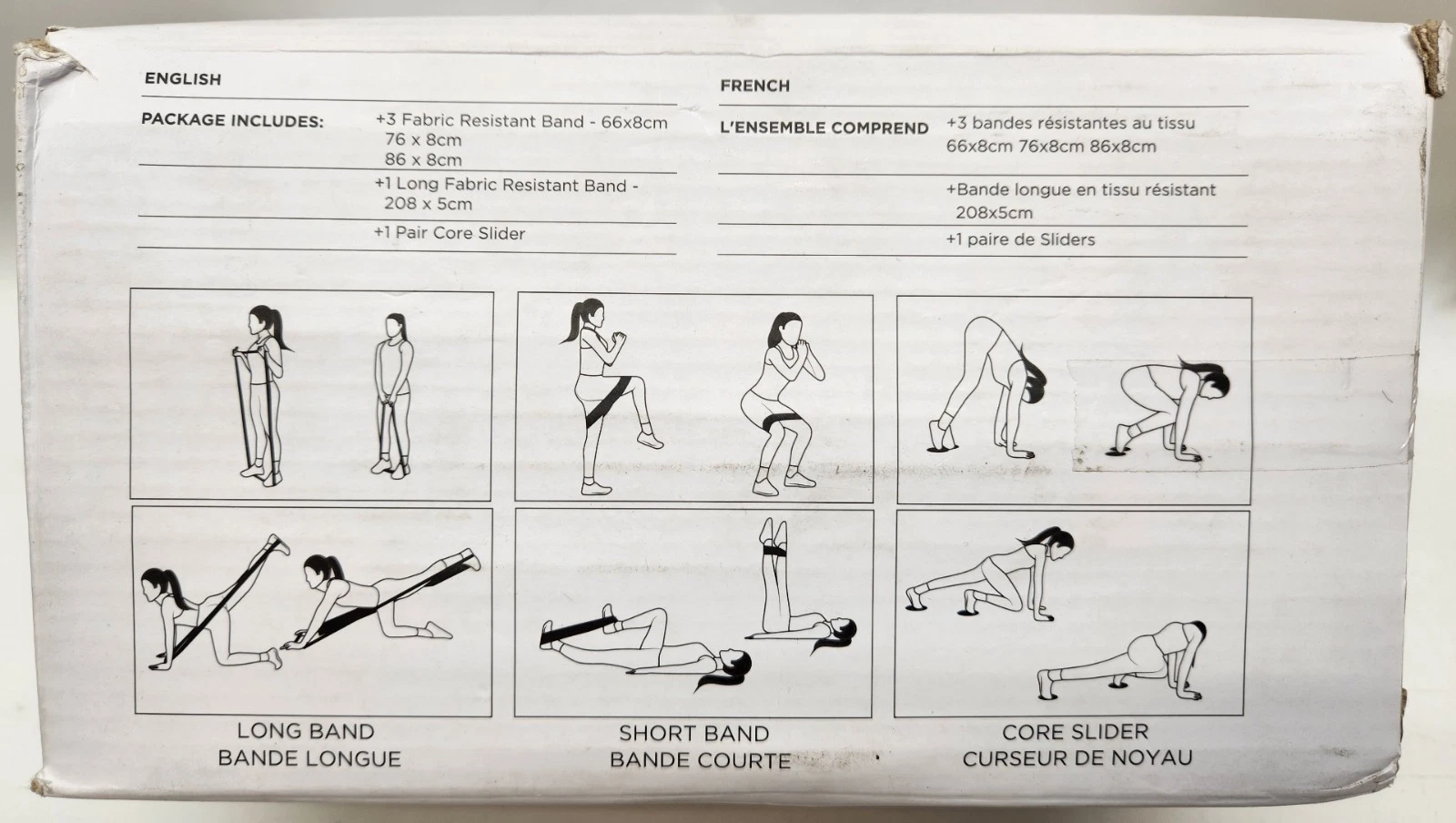 ENGLISH

PACKAGE INCLUDES:
+3 Fabric Resistant Band - 66x8cm
76 x 8cm
86 x 8cm
+1 Long Fabric Resistant Band - 208 x 5cm
+1 Pair Core Slider

FRENCH

L'ENSEMBLE COMPREND
+3 bandes résistantes au tissu
66x8cm 76x8cm 86x8cm
+Bande longue en tissu résistant
208x5cm
+1 paire de Sliders

LONG BAND
BANDE LONGUE

SHORT BAND
BANDE COURTE

CORE SLIDER
CURSEUR DE NOYAU